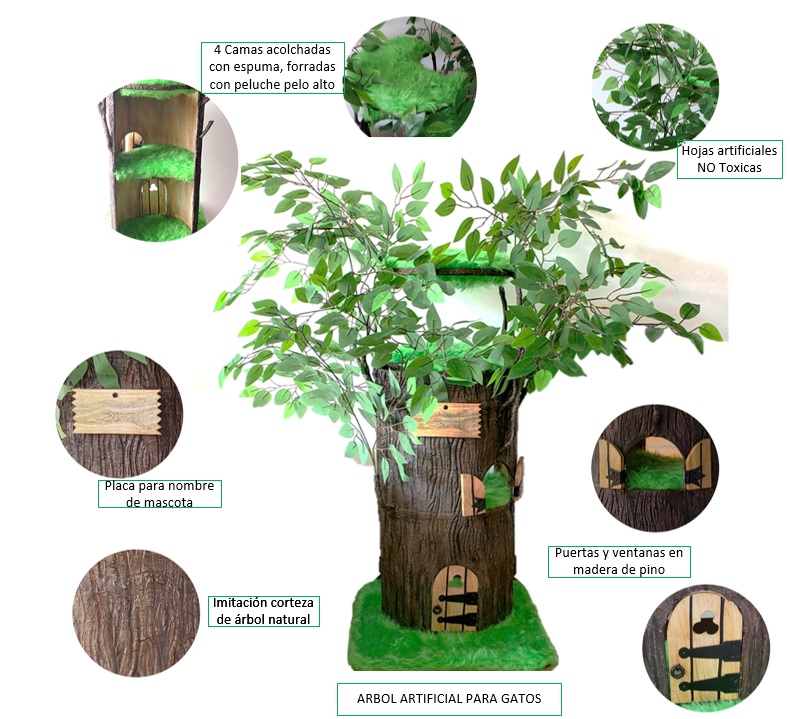 4 Camas acolchadas con espuma, forradas con peluche pelo alto

Hojas artificiales NO Toxicas

Placa para nombre de mascota

Puertas y ventanas en madera de pino

Imitación corteza de árbol natural

ARBOL ARTIFICIAL PARA GATOS